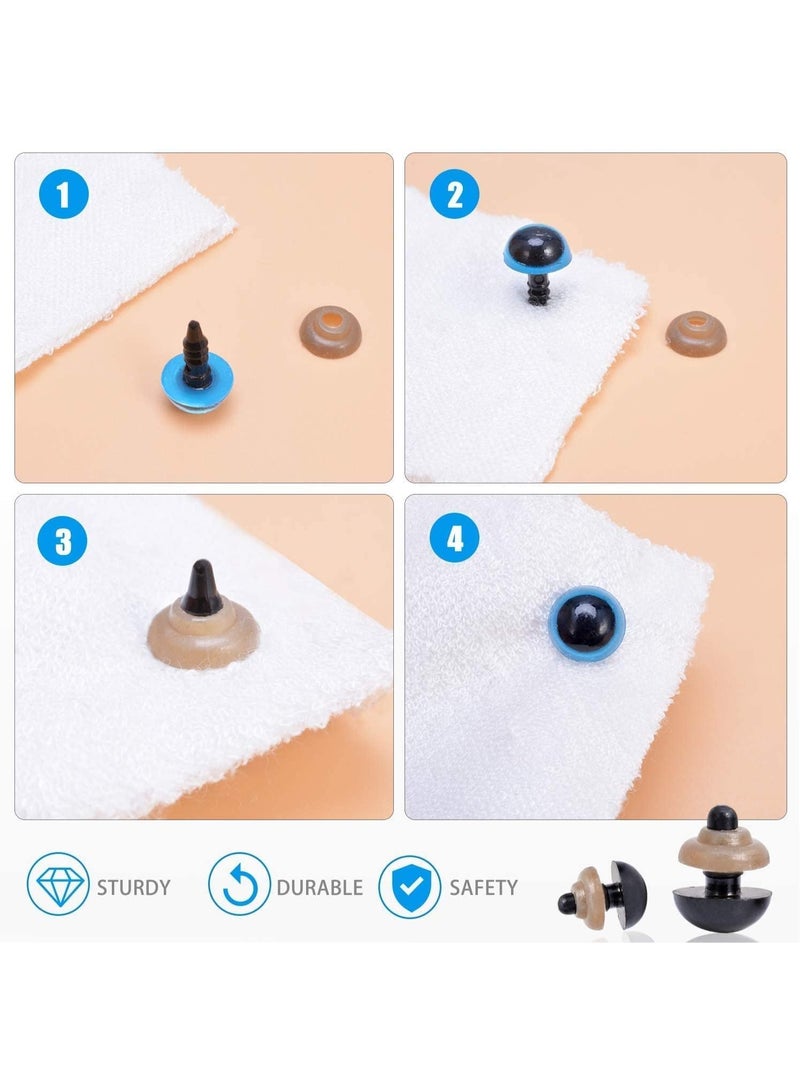 1

2

3

4

STURDY

DURABLE

SAFETY